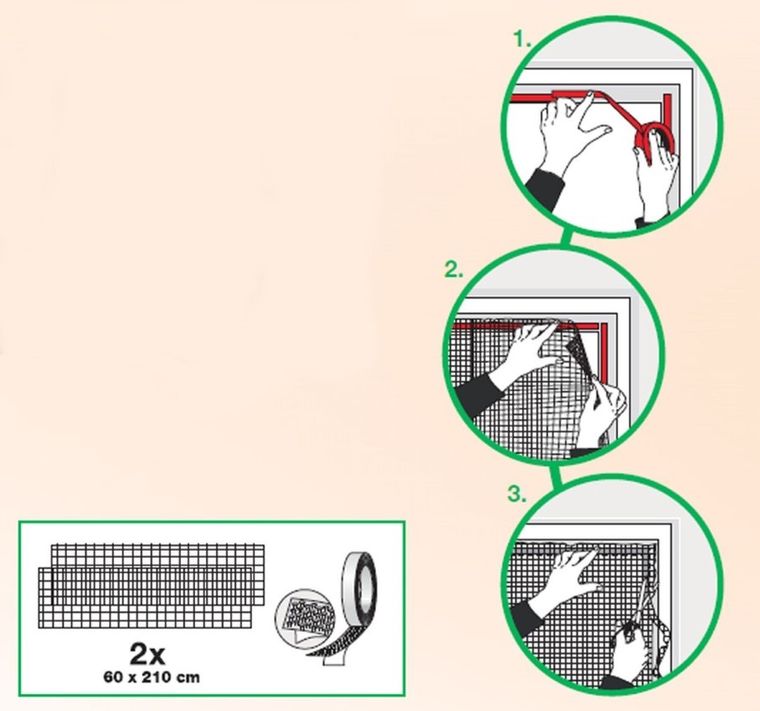 1.

2.

3.

2x
60 x 210 cm