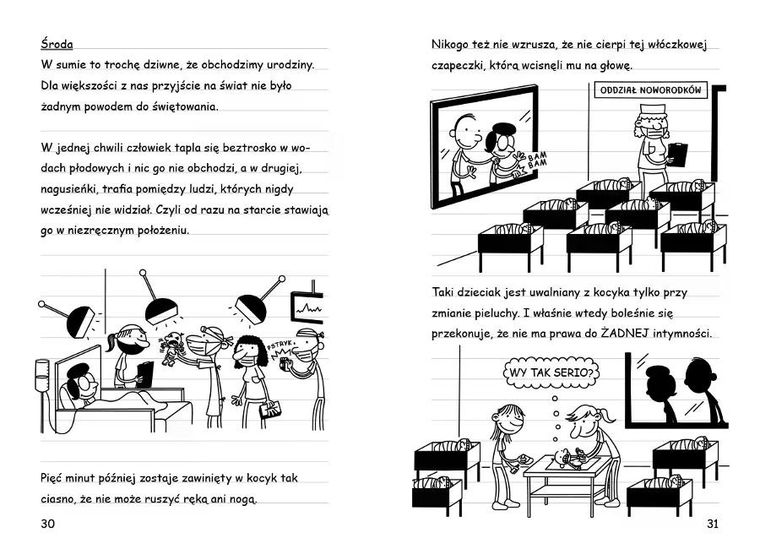 Środa
W sumie to trochę dziwne, że obchodzimy urodziny. Dla większości z nas przyjście na świat nie było żadnym powodem do świętowania.

W jednej chwili człowiek tapla się beztrosko w wodach płodowych i nic go nie obchodzi, a w drugiej, nagusieńki, trafia pomiędzy ludzi, których nigdy wcześniej nie widział. Czyli od razu na starcie stawiają go w niezręcznym położeniu.

PSTRYK

Pięć minut później zostaje zawinięty w kocyk tak ciasno, że nie może ruszyć ręką ani nogą.

30

Nikogo też nie wzrusza, że nie cierpi tej włóczkowej czapeczki, którą wcisnęli mu na głowę.

ODDZIAŁ NOWORODKÓW

BAM BAM

Taki dzieciak jest uwalniany z kocyka tylko przy zmianie pieluchy. I właśnie wtedy boleśnie się przekonuje, że nie ma prawa do ŻADNEJ intymności.

WY TAK SERIO?

31