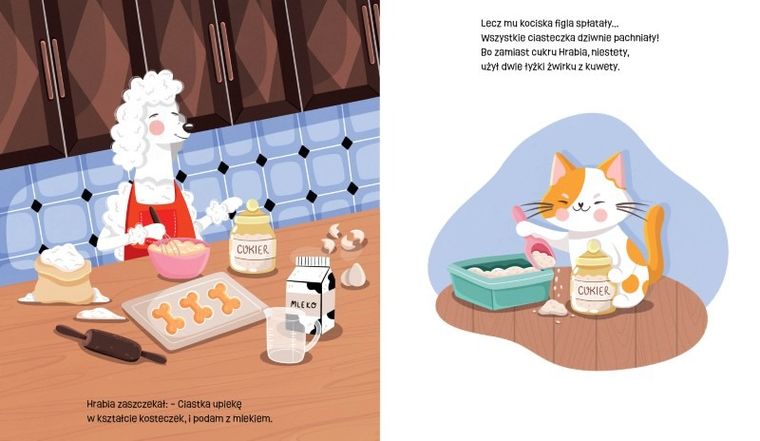 CUKIER

MLEKO

Hrabia zaszczekał: – Ciastka upiekę w kształcie kosteczek, i podam z mlekiem.

Lecz mu kociska figla spłatały...
Wszystkie ciasteczka dziwnie pachniały!
Bo zamiast cukru Hrabia, niestety,
użył dwie łyżki żwirku z kuwety.

CUKIER