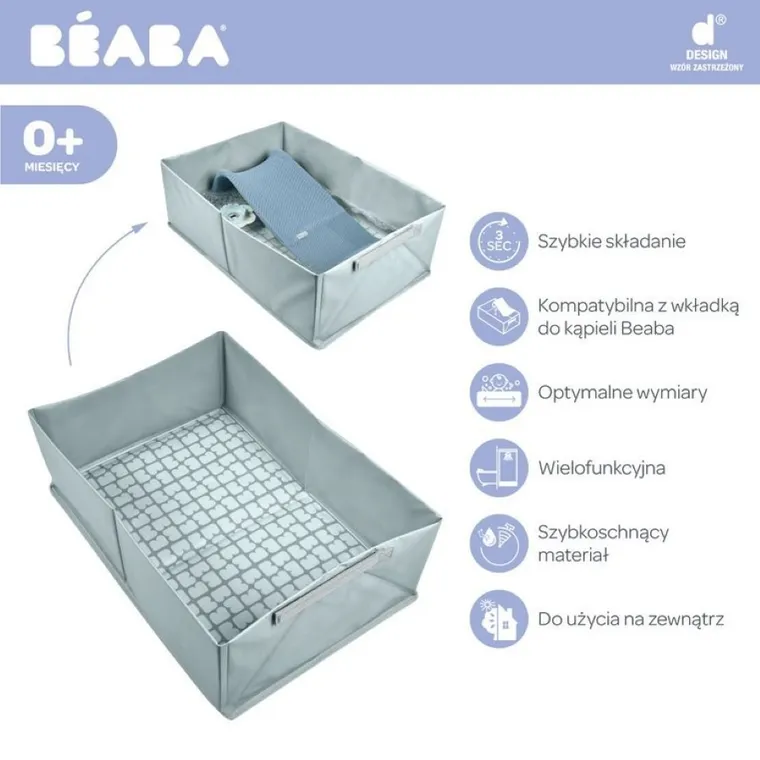 BÉABA®

d®
DESIGN
WZÓR ZASTRZEŻONY

0+
MIESIĘCY

3 SEC

Szybkie składanie

Kompatybilna z wkładką do kąpieli Beaba

Optymalne wymiary

Wielofunkcyjna

Szybkoschnący materiał

Do użycia na zewnątrz