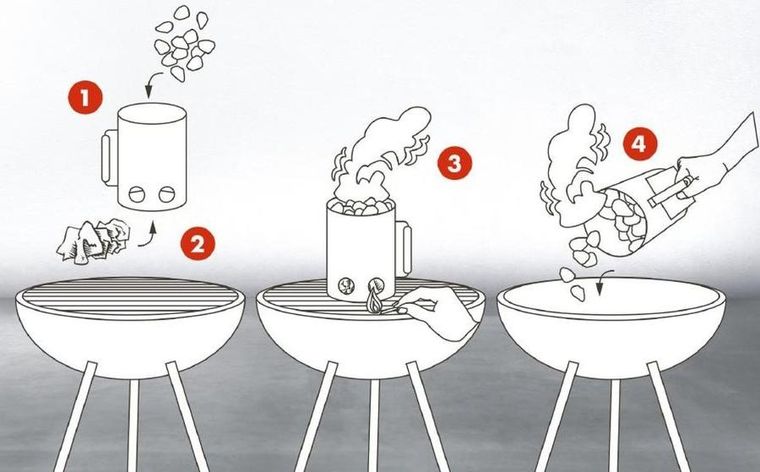 1
2
3
4