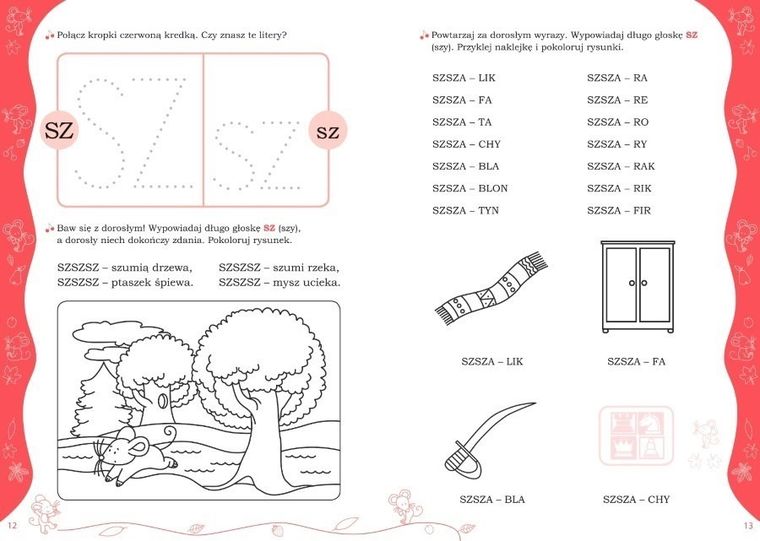 Połącz kropki czerwoną kredką. Czy znasz te litery?

SZ

SZ

sz

sz

Baw się z dorosłym! Wypowiadaj długo głoskę SZ (szy), a dorosły niech dokończy zdania. Pokoloruj rysunek.

SZSZSZ – szumią drzewa,
SZSZSZ – ptaszek śpiewa.

SZSZSZ – szumi rzeka,
SZSZSZ – mysz ucieka.

12

Powtarzaj za dorosłym wyrazy. Wypowiadaj długo głoskę SZ (szy). Przyklej naklejkę i pokoloruj rysunki.

SZSZA – LIK
SZSZA – FA
SZSZA – TA
SZSZA – CHY
SZSZA – BLA
SZSZA – BLON
SZSZA – TYN

SZSZA – RA
SZSZA – RE
SZSZA – RO
SZSZA – RY
SZSZA – RAK
SZSZA – RIK
SZSZA – FIR

SZSZA – LIK

SZSZA – FA

SZSZA – BLA

SZSZA – CHY

13