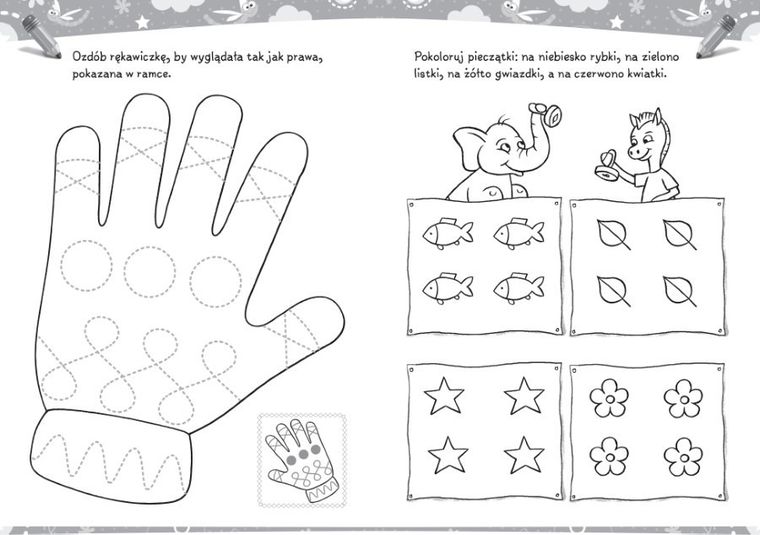 Ozdób rękawiczkę, by wyglądała tak jak prawa, pokazana w ramce.

Pokoloruj pieczątki: na niebiesko rybki, na zielono listki, na żółto gwiazdki, a na czerwono kwiatki.