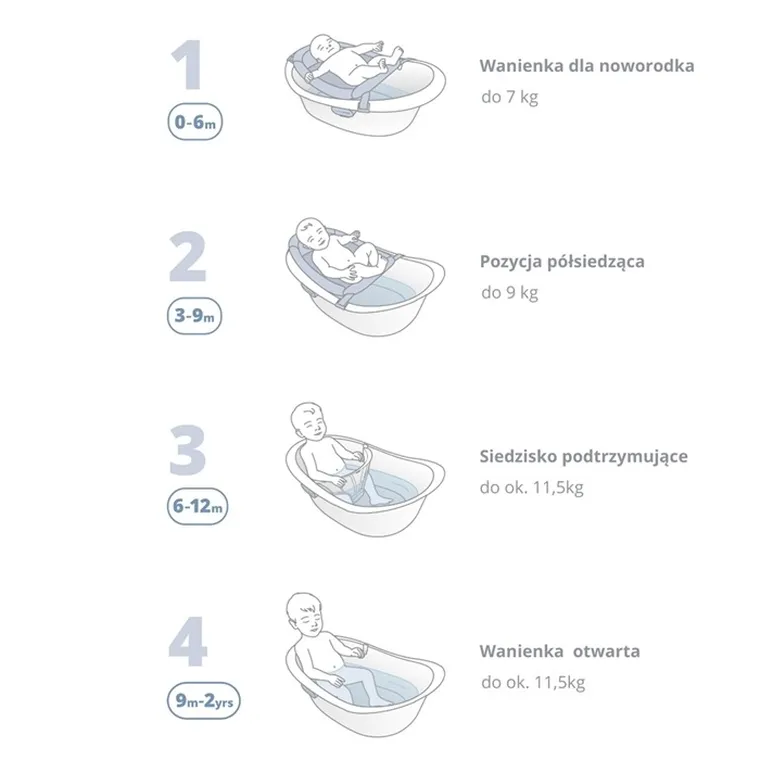 1
0-6m
Wanienka dla noworodka
do 7 kg

2
3-9m
Pozycja półsiedząca
do 9 kg

3
6-12m
Siedzisko podtrzymujące
do ok. 11,5kg

4
9m-2yrs
Wanienka otwarta
do ok. 11,5kg