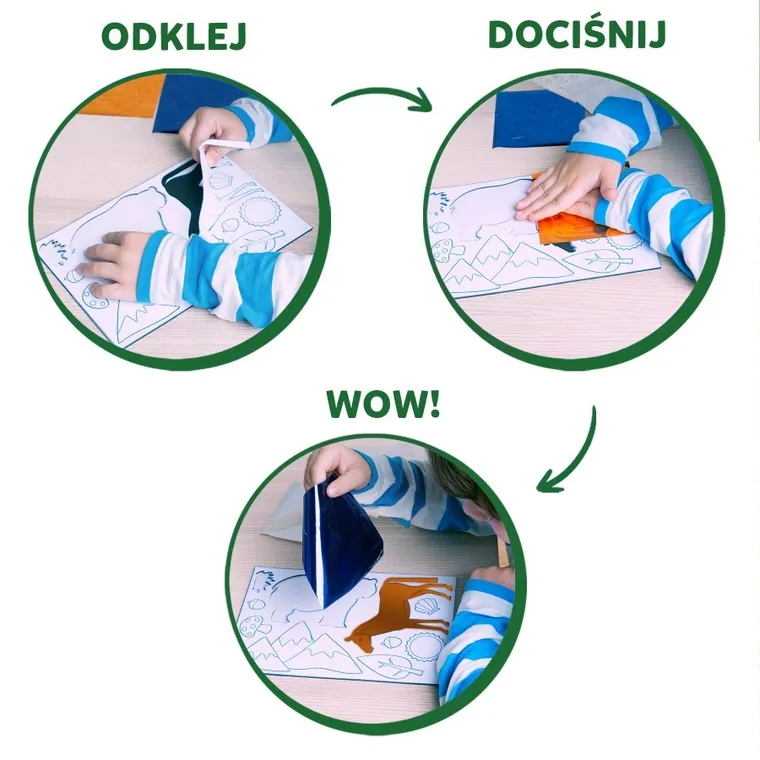 ODKLEJ

DOCIŚNIJ

WOW!