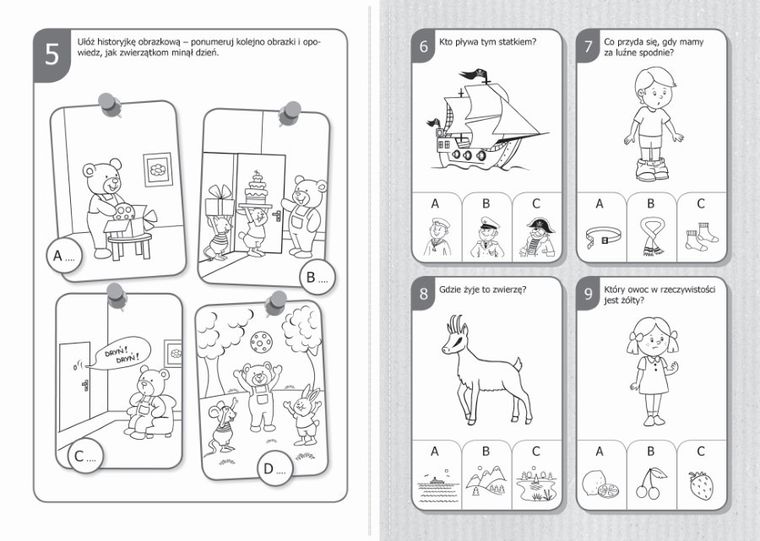 5

Ułóż historyjkę obrazkową – ponumeruj kolejno obrazki i opowiedz, jak zwierzątkom minął dzień.

A ....

B ....

DRYŃ! DRYŃ!

C ....

D ....

6 Kto pływa tym statkiem?

A B C

7 Co przyda się, gdy mamy za luźne spodnie?

A B C

8 Gdzie żyje to zwierzę?

A B C

9 Który owoc w rzeczywistości jest żółty?

A B C