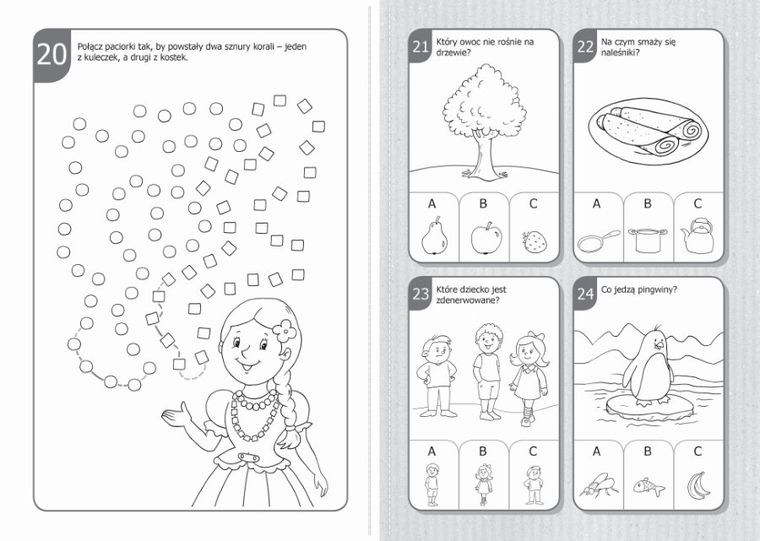 20 Połącz paciorki tak, by powstały dwa sznury korali – jeden z kuleczek, a drugi z kostek.

21 Który owoc nie rośnie na drzewie?

A B C

22 Na czym smaży się naleśniki?

A B C

23 Które dziecko jest zdenerwowane?

A B C

24 Co jedzą pingwiny?

A B C