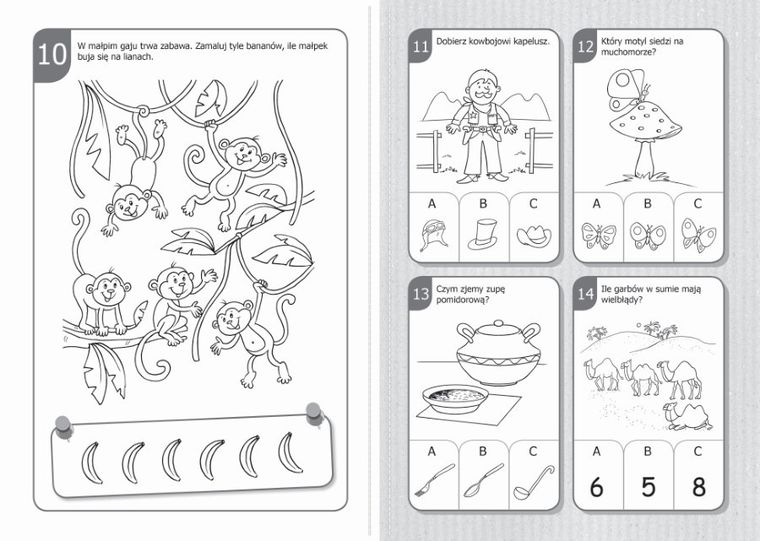 10
W małpim gaju trwa zabawa. Zamaluj tyle bananów, ile małpek buja się na lianach.

11
Dobierz kowbojowi kapelusz.

A B C

12
Który motyl siedzi na muchomorze?

A B C

13
Czym zjemy zupę pomidorową?

A B C

14
Ile garbów w sumie mają wielbłądy?

A B C
6 5 8