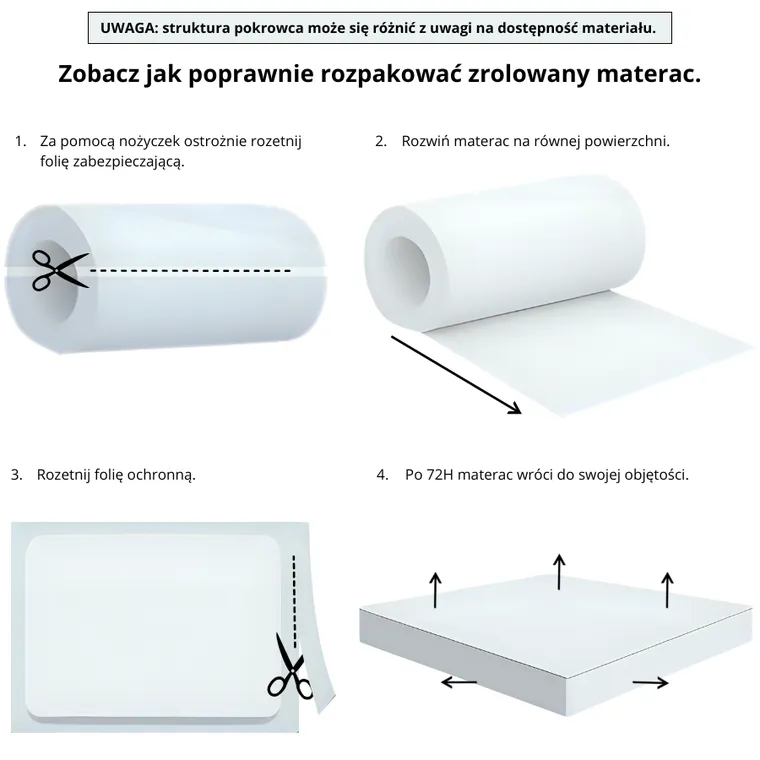 UWAGA: struktura pokrowca może się różnić z uwagi na dostępność materiału.

Zobacz jak poprawnie rozpakować zrolowany materac.

1. Za pomocą nożyczek ostrożnie rozetnij folię zabezpieczającą.

2. Rozwiń materac na równej powierzchni.

3. Rozetnij folię ochronną.

4. Po 72H materac wróci do swojej objętości.