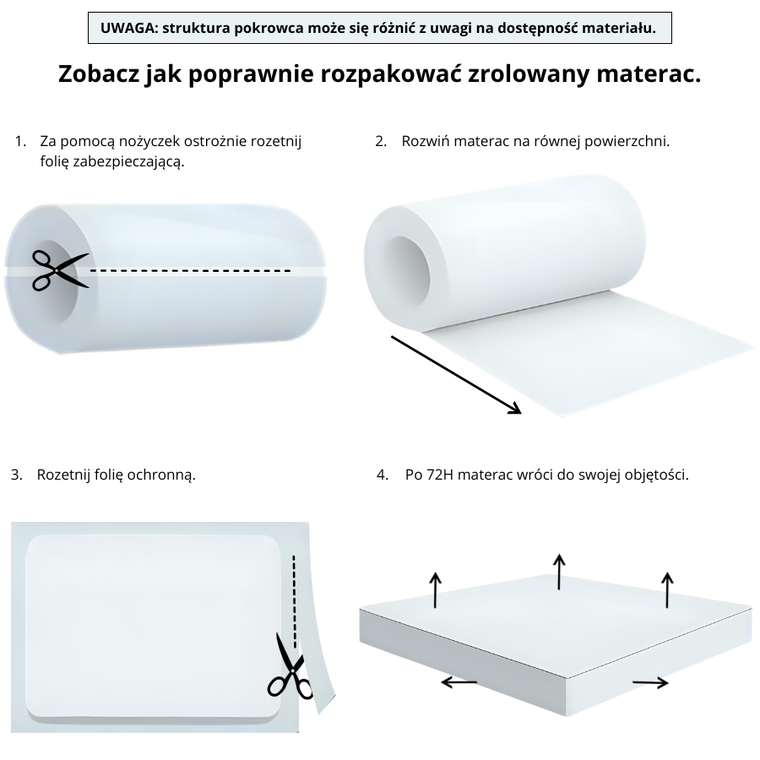 UWAGA: struktura pokrowca może się różnić z uwagi na dostępność materiału.

Zobacz jak poprawnie rozpakować zrolowany materac.

1. Za pomocą nożyczek ostrożnie rozetnij folię zabezpieczającą.

2. Rozwiń materac na równej powierzchni.

3. Rozetnij folię ochronną.

4. Po 72H materac wróci do swojej objętości.