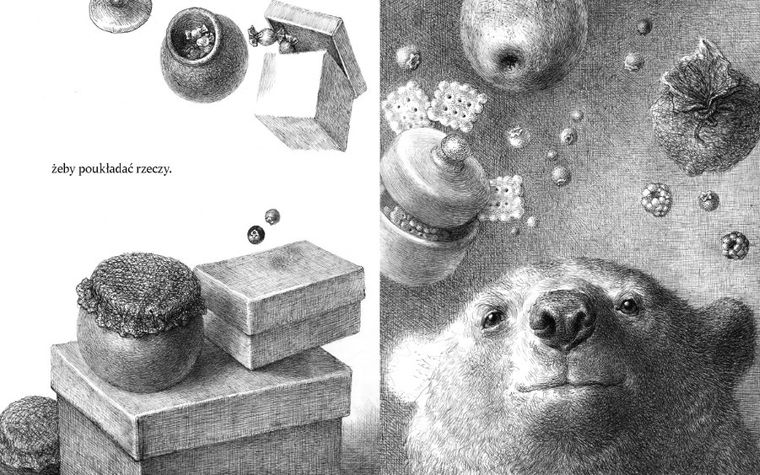 żeby poukładać rzeczy.