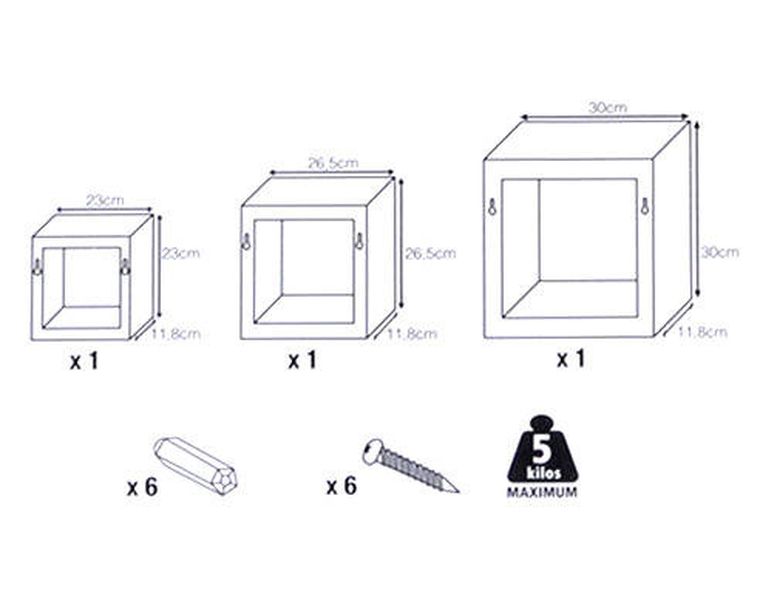 23cm
23cm
11,8cm
x 1

26,5cm
26,5cm
11,8cm
x 1

30cm
30cm
11,8cm
x 1

x 6

x 6

5
kilos
MAXIMUM