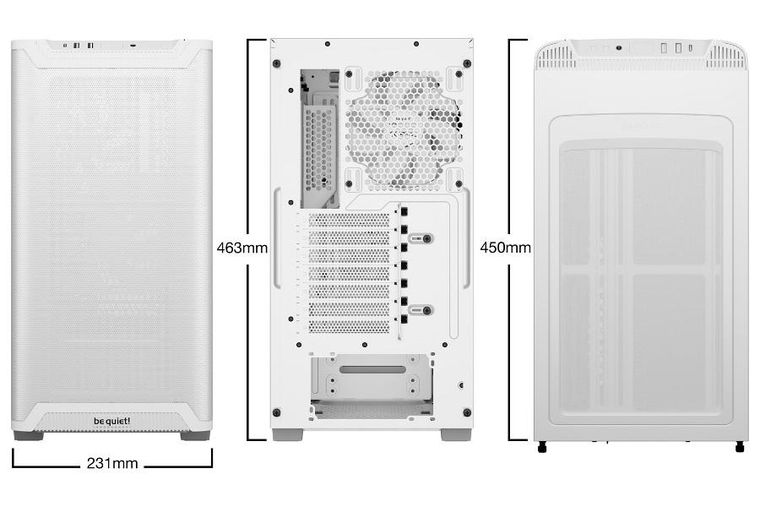 be quiet!

231mm

463mm

450mm