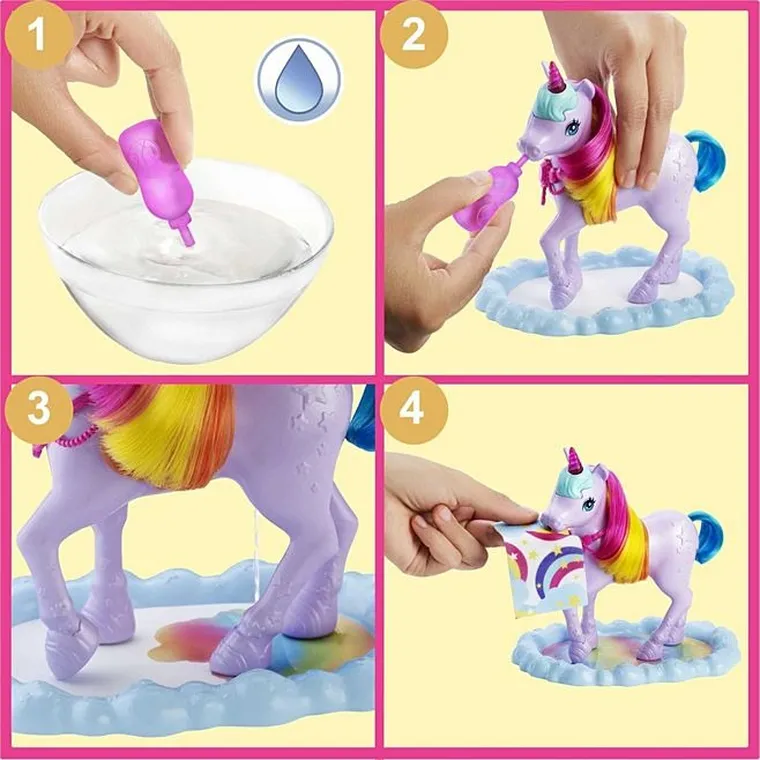 1

2

3

4