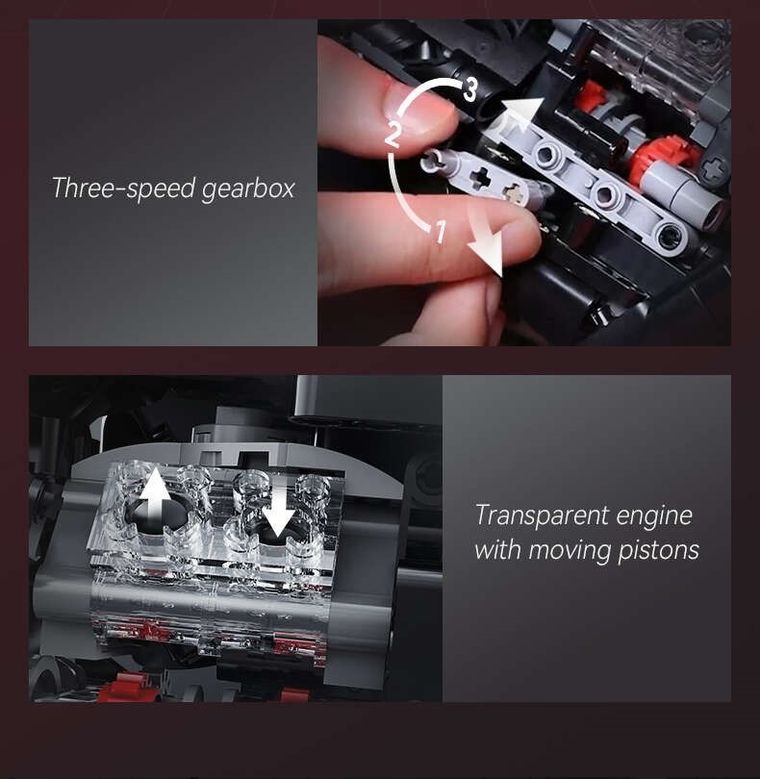 Three-speed gearbox

3
2
1

Transparent engine with moving pistons