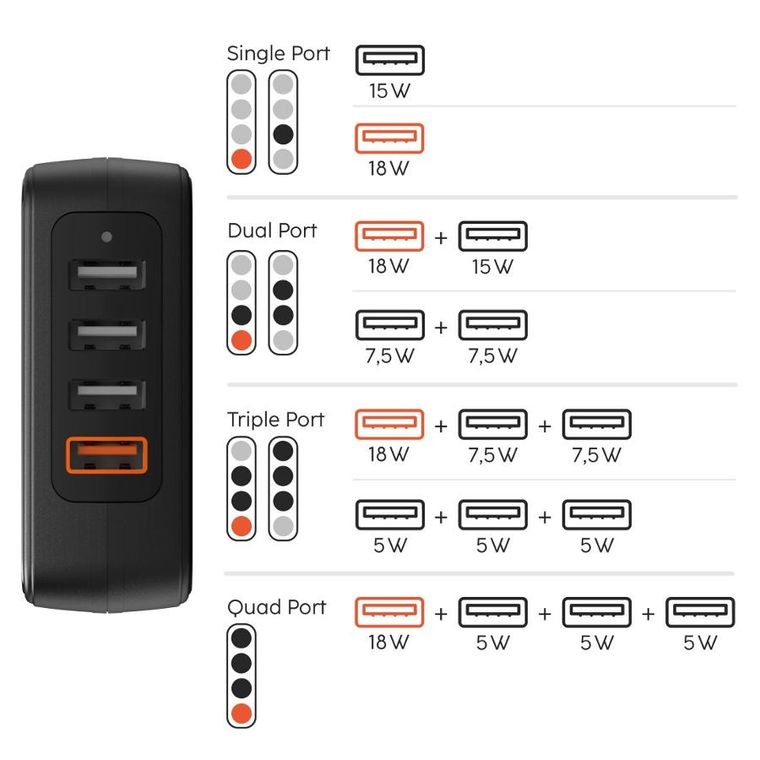 Single Port

15 W

18 W

Dual Port

18 W + 15 W

7,5 W + 7,5 W

Triple Port

18 W + 7,5 W + 7,5 W

5 W + 5 W + 5 W

Quad Port

18 W + 5 W + 5 W + 5 W