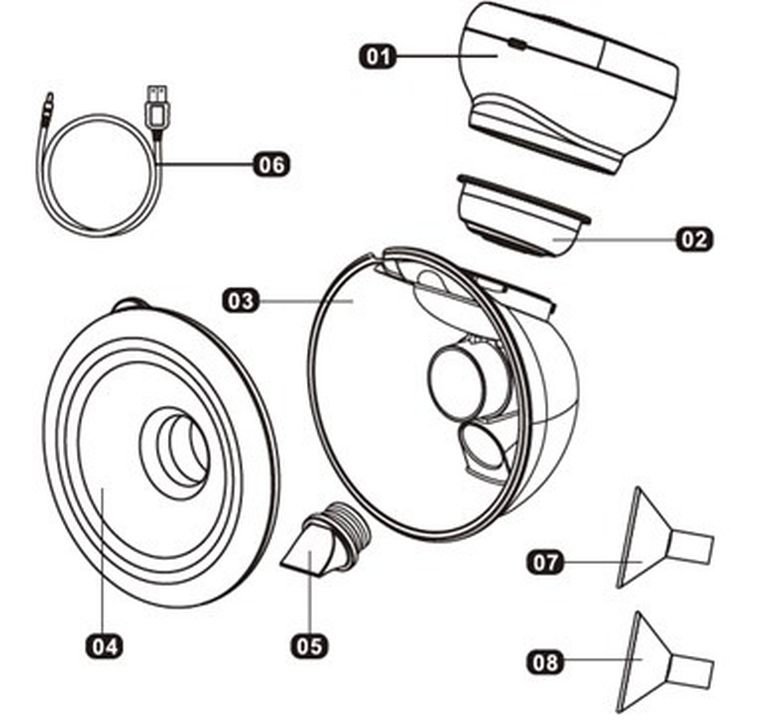 01
06
02
03
04
05
07
08