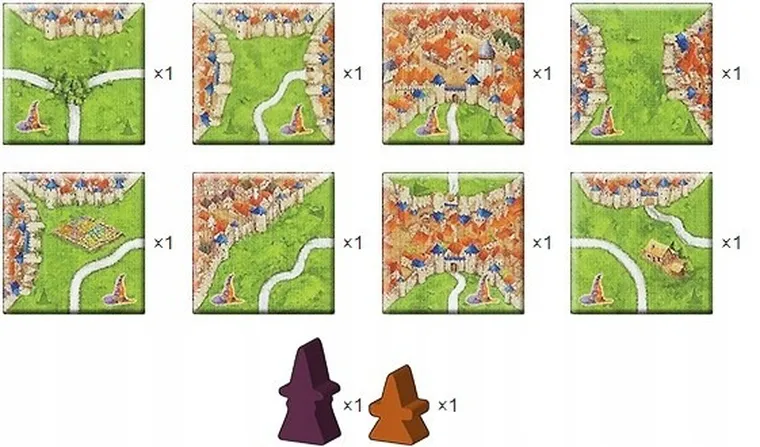 ×1 ×1 ×1 ×1

×1 ×1 ×1 ×1

×1 ×1