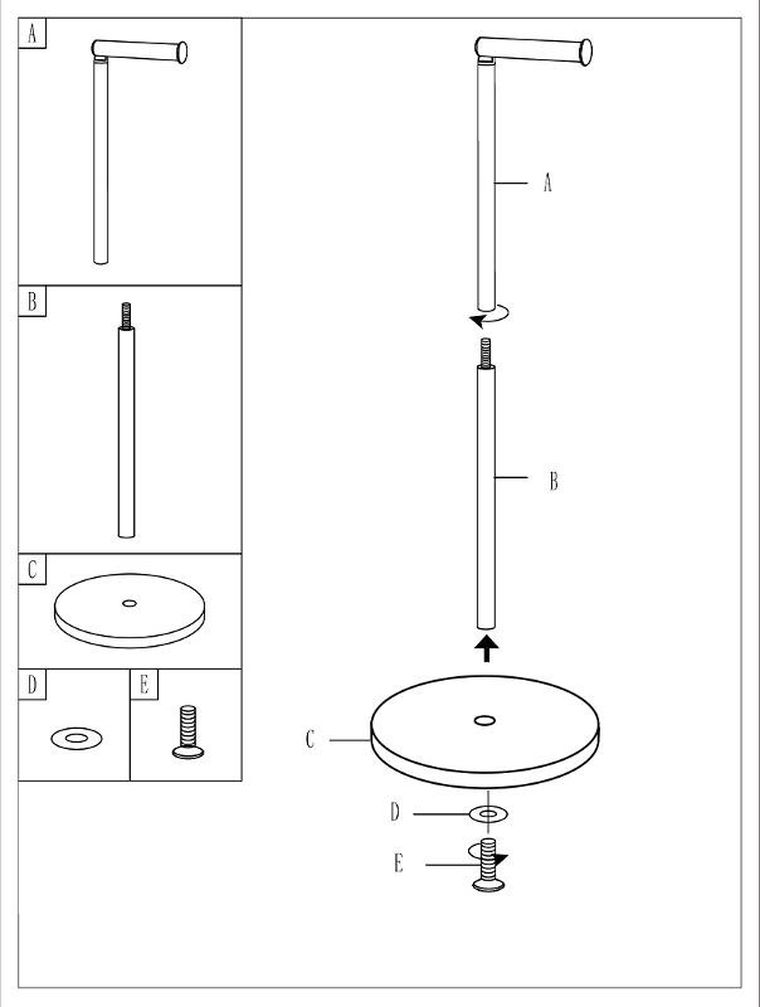 A

B

C

D

E

A

B

C

D

E