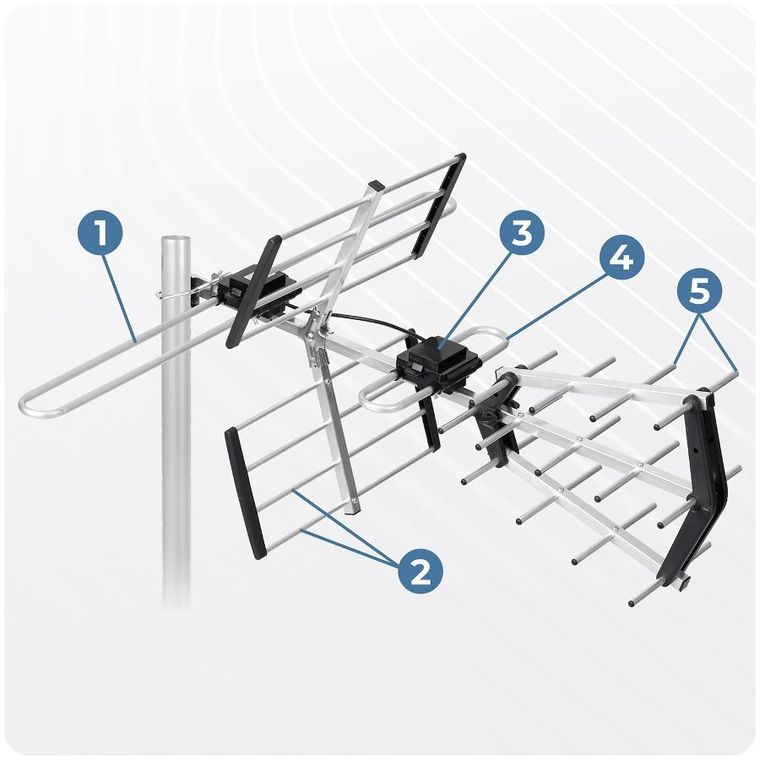 1
3
4
5
2