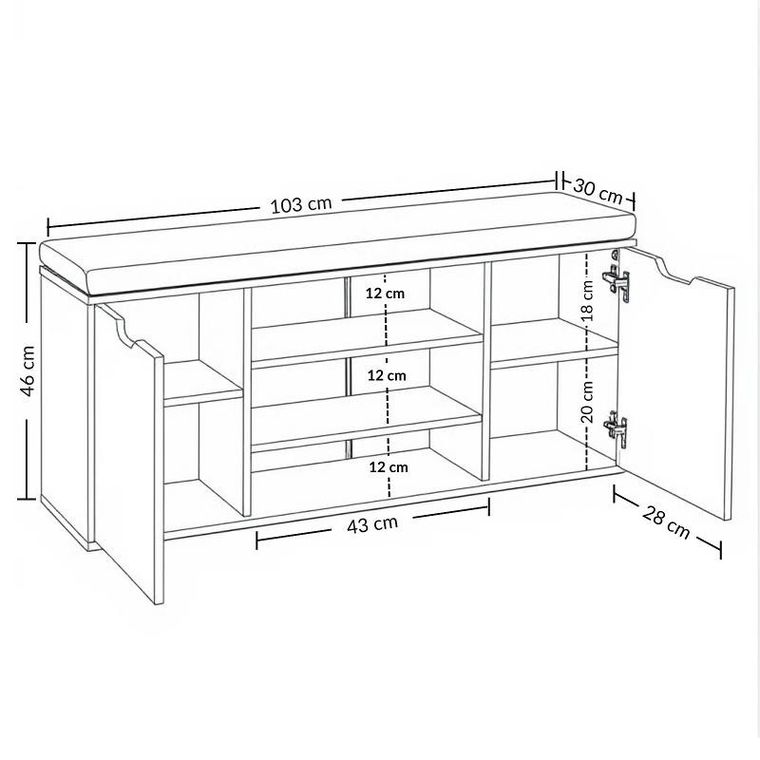 103 cm
30 cm
46 cm
12 cm
12 cm
12 cm
18 cm
20 cm
43 cm
28 cm