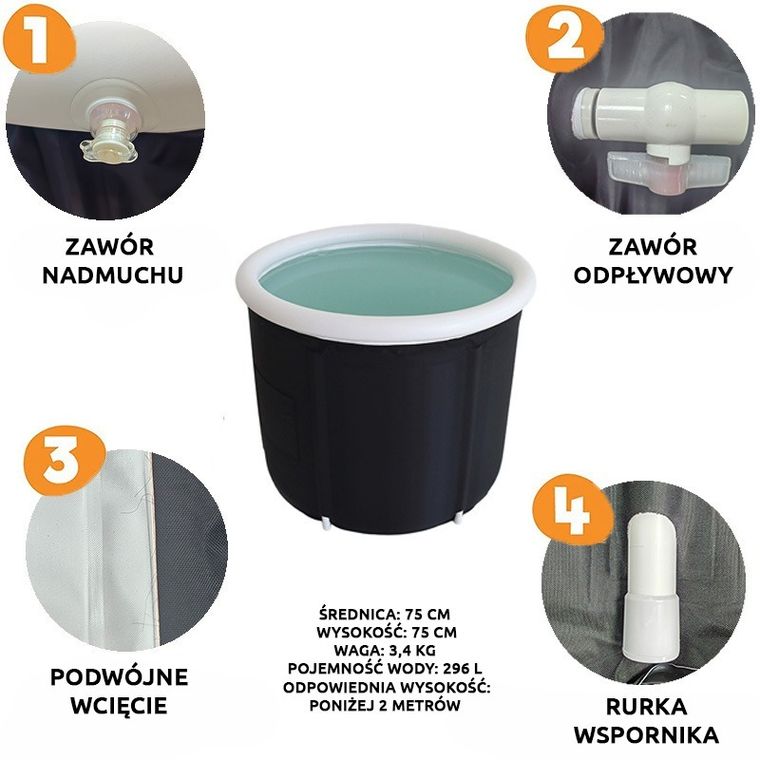 1

ZAWÓR NADMUCHU

2

ZAWÓR ODPŁYWOWY

3

PODWÓJNE WCIĘCIE

ŚREDNICA: 75 CM
WYSOKOŚĆ: 75 CM
WAGA: 3,4 KG
POJEMNOŚĆ WODY: 296 L
ODPOWIEDNIA WYSOKOŚĆ: PONIŻEJ 2 METRÓW

4

RURKA WSPORNIKA