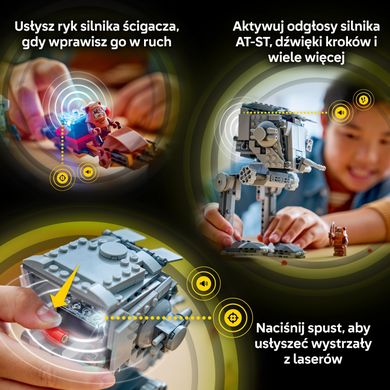 Usłysz ryk silnika ścigacza, gdy wprawisz go w ruch

Aktywuj odgłosy silnika AT-ST, dźwięki kroków i wiele więcej

Naciśnij spust, aby usłyszeć wystrzały z laserów